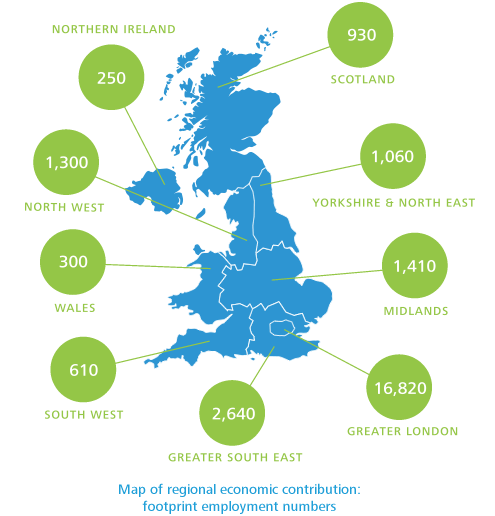 NORTHERN IRELAND
250

930
SCOTLAND

1,300
NORTH WEST

1,060
YORKSHIRE & NORTH EAST

300
WALES

1,410
MIDLANDS

610
SOUTH WEST

2,640
GREATER SOUTH EAST

16,820
GREATER LONDON

Map of regional economic contribution: footprint employment numbers