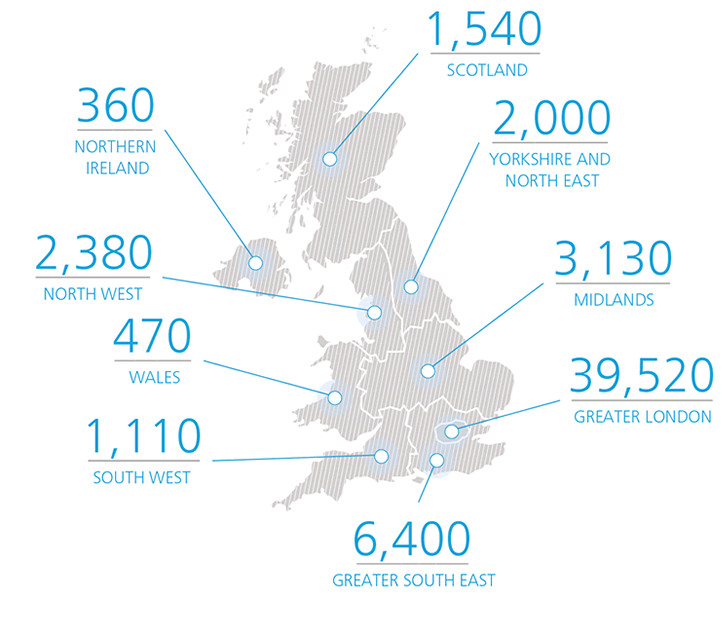 1,540
SCOTLAND

360
NORTHERN IRELAND

2,000
YORKSHIRE AND NORTH EAST

2,380
NORTH WEST

3,130
MIDLANDS

470
WALES

39,520
GREATER LONDON

1,110
SOUTH WEST

6,400
GREATER SOUTH EAST