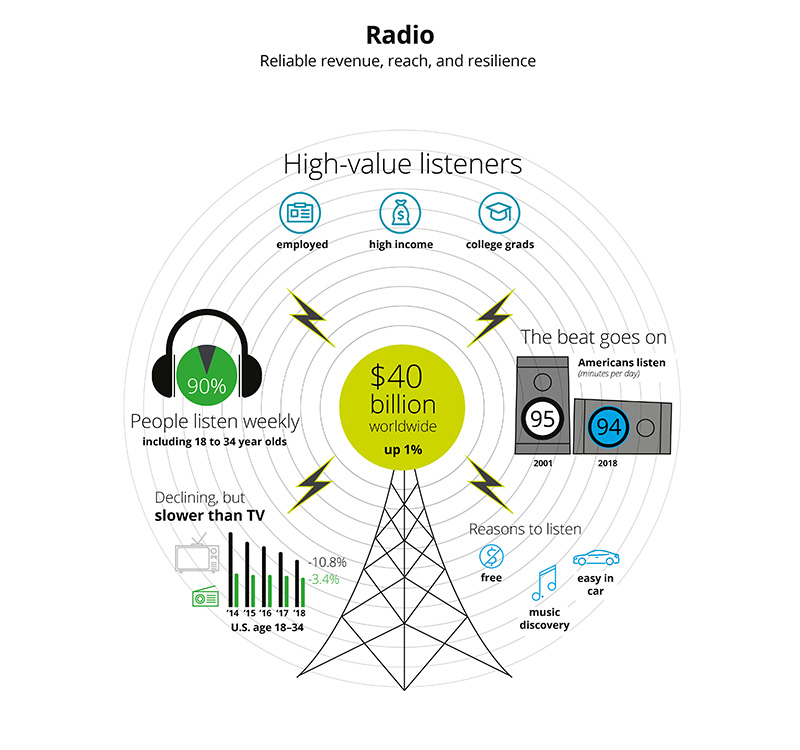 Radio
Reliable revenue, reach, and resilience

High-value listeners

employed

high income

college grads

90%

People listen weekly
including 18 to 34 year olds

$40 billion worldwide
up 1%

The beat goes on
Americans listen
(minutes per day)

95

94

2001

2018

Declining, but
slower than TV

-10.8%
-3.4%

'14 '15 '16 '17 '18
U.S. age 18–34

Reasons to listen

free

music discovery

easy in car