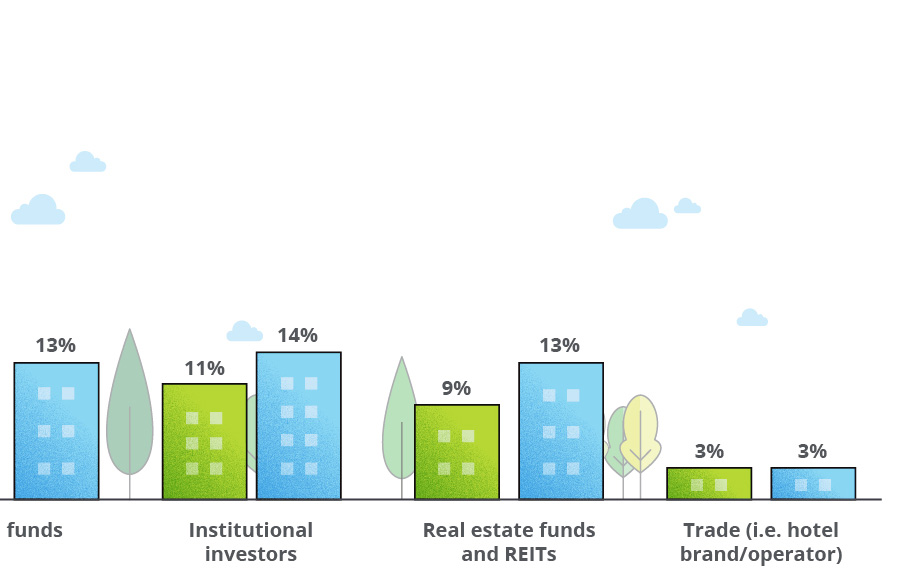 13%

11%

14%

9%

13%

3%

3%

funds

Institutional investors

Real estate funds and REITs

Trade (i.e. hotel brand/operator)