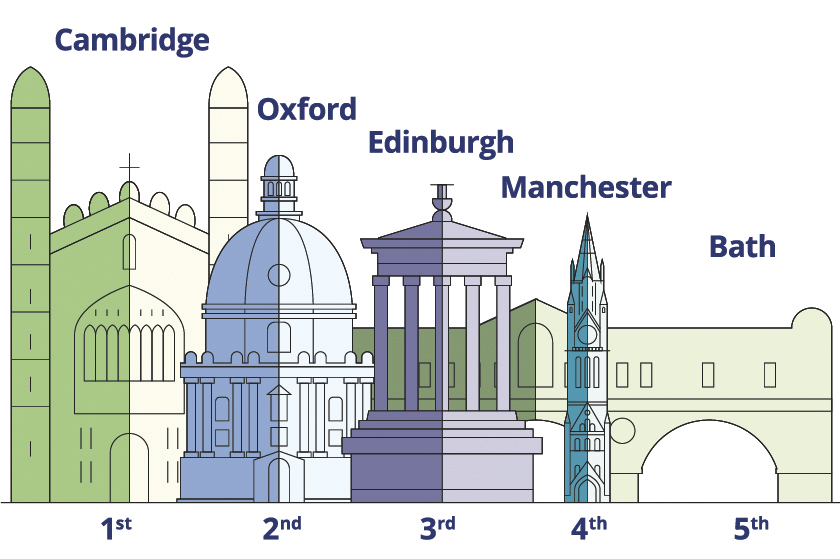 Cambridge
Oxford
Edinburgh
Manchester
Bath

1st
2nd
3rd
4th
5th