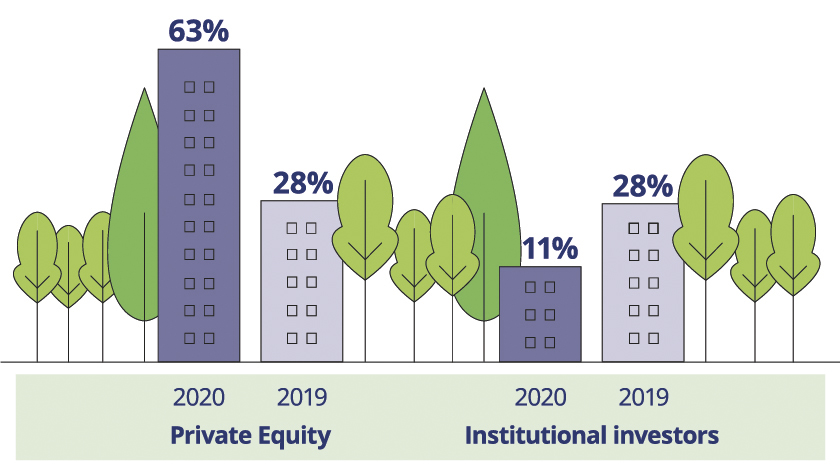 63%

28%

11%

28%

2020 2019
Private Equity

2020 2019
Institutional investors